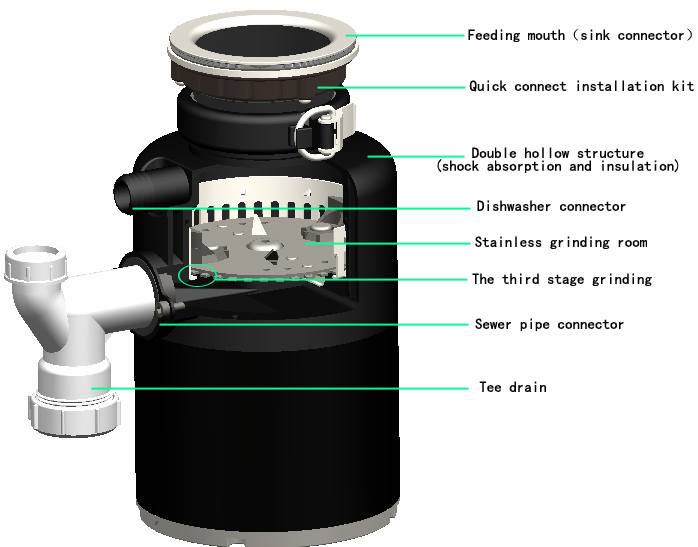 Feeding mouth（sink connector）

Quick connect installation kit

Double hollow structure
(shock absorption and insulation)

Dishwasher connector

Stainless grinding room

The third stage grinding

Sewer pipe connector

Tee drain